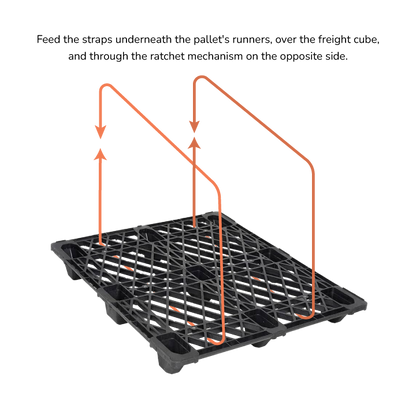 Feed the straps underneath the pallet's runners, over the freight cube, and through the ratchet mechanism on the opposite side.